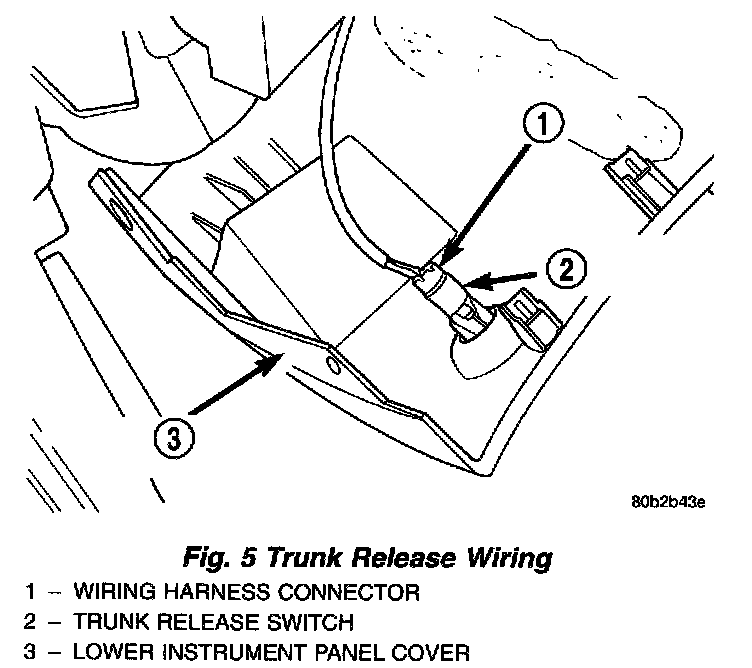 1

2

3

80b2b43e

Fig. 5 Trunk Release Wiring

1 – WIRING HARNESS CONNECTOR
2 – TRUNK RELEASE SWITCH
3 – LOWER INSTRUMENT PANEL COVER