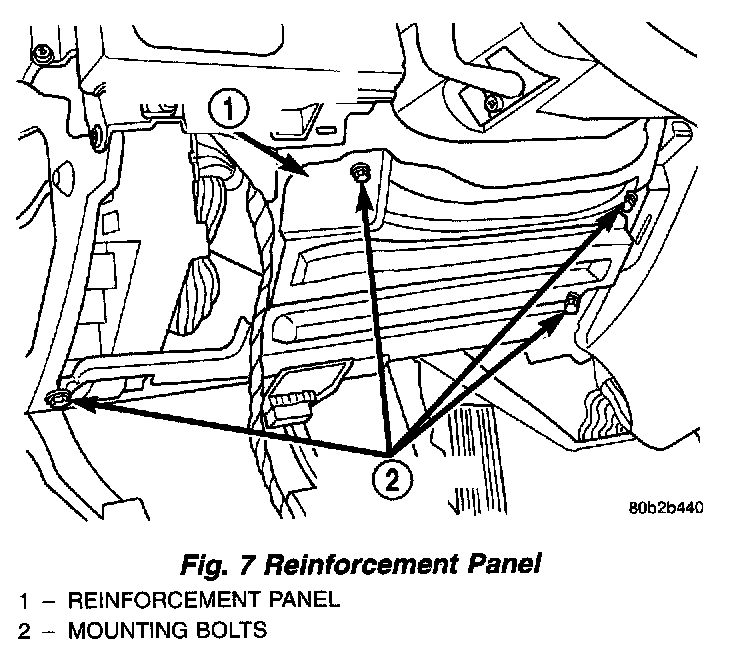 1

2

80b2b440

Fig. 7 Reinforcement Panel

1 – REINFORCEMENT PANEL

2 – MOUNTING BOLTS