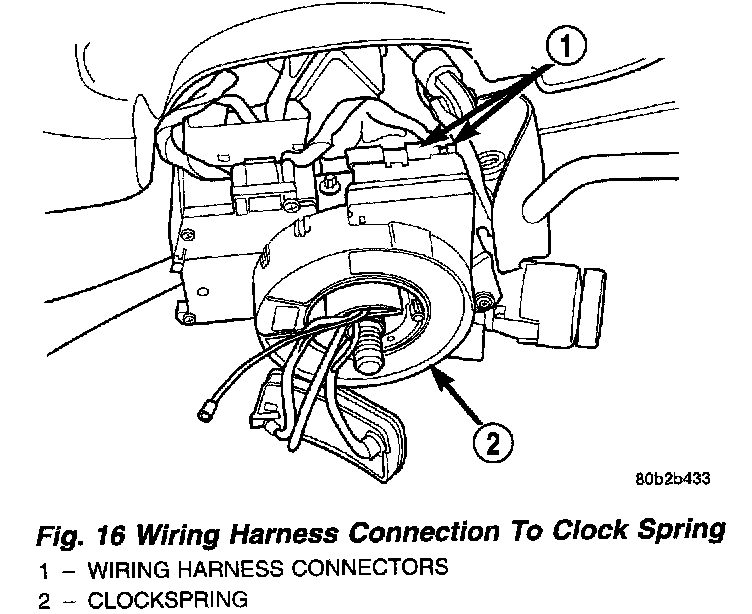 1

2

80b2b433

Fig. 16 Wiring Harness Connection To Clock Spring
1 – WIRING HARNESS CONNECTORS
2 – CLOCKSPRING