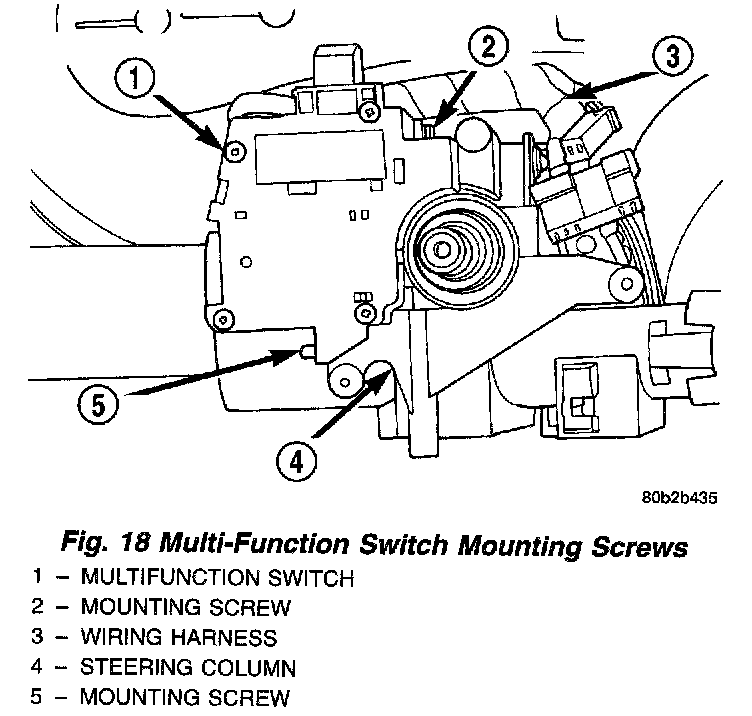 1
2
3
5
4

80b2b435

Fig. 18 Multi-Function Switch Mounting Screws
1 – MULTIFUNCTION SWITCH
2 – MOUNTING SCREW
3 – WIRING HARNESS
4 – STEERING COLUMN
5 – MOUNTING SCREW