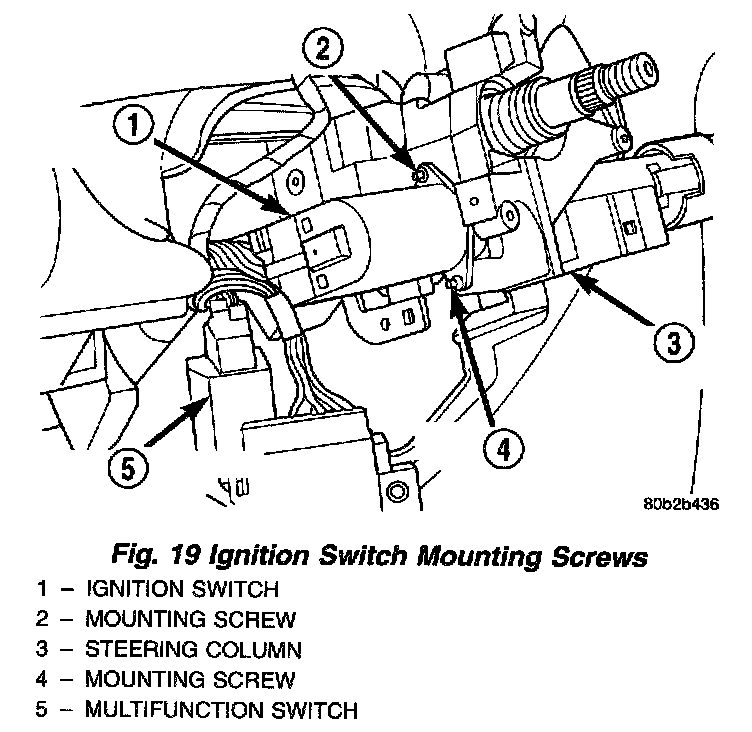 2
1
3
4
5
80b2b436

Fig. 19 Ignition Switch Mounting Screws
1 – IGNITION SWITCH
2 – MOUNTING SCREW
3 – STEERING COLUMN
4 – MOUNTING SCREW
5 – MULTIFUNCTION SWITCH