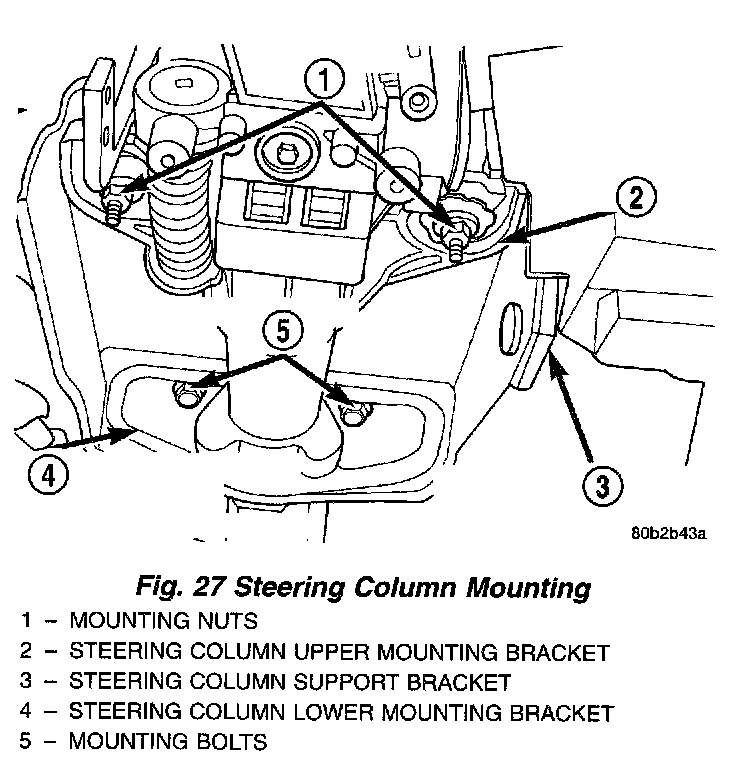 1

2

5

4

3

80b2b43a

Fig. 27 Steering Column Mounting

1 – MOUNTING NUTS
2 – STEERING COLUMN UPPER MOUNTING BRACKET
3 – STEERING COLUMN SUPPORT BRACKET
4 – STEERING COLUMN LOWER MOUNTING BRACKET
5 – MOUNTING BOLTS