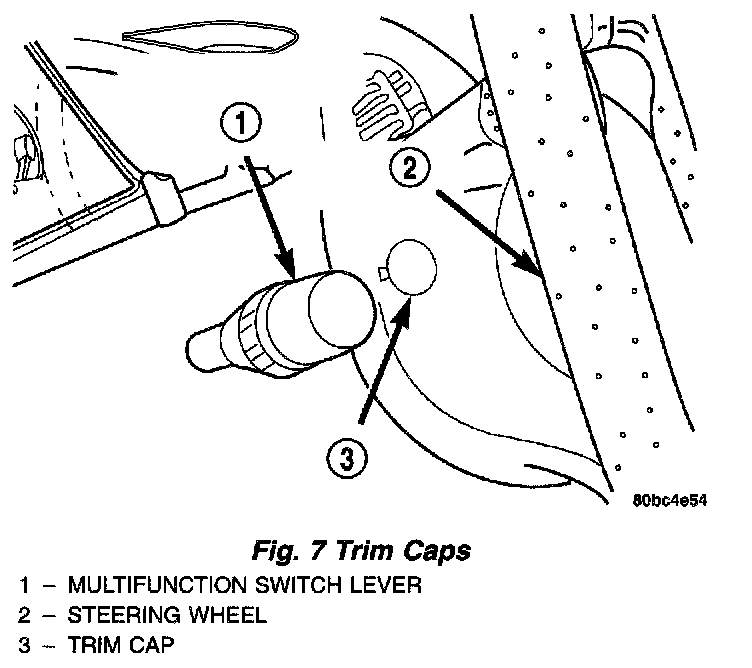 1

2

3

80bc4e54

Fig. 7 Trim Caps

1 – MULTIFUNCTION SWITCH LEVER
2 – STEERING WHEEL
3 – TRIM CAP