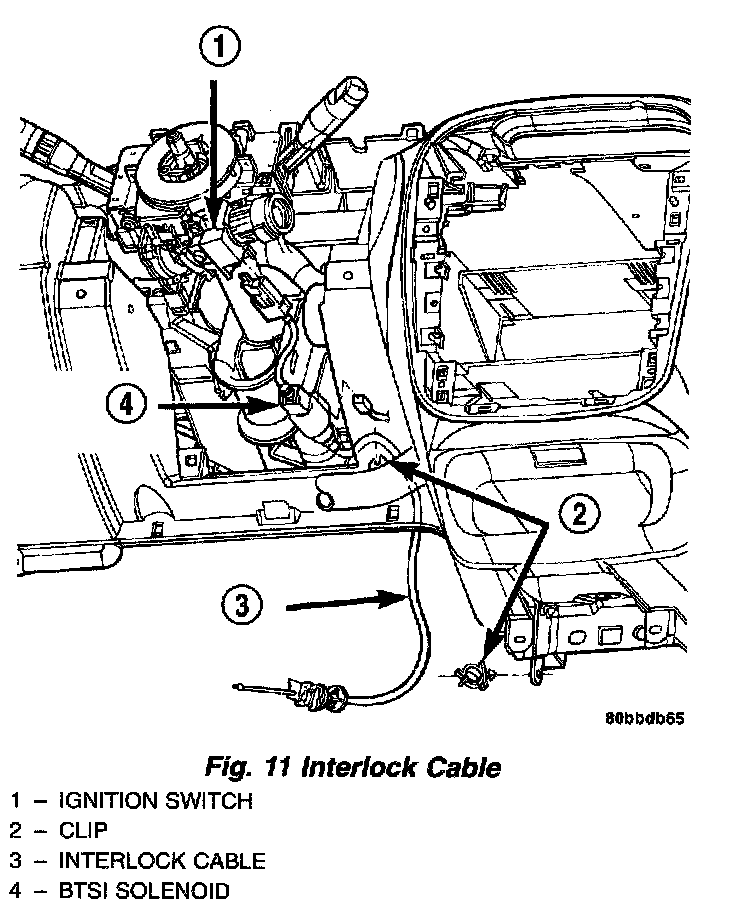 1

4

2

3

80bbdb65

Fig. 11 Interlock Cable

1 – IGNITION SWITCH
2 – CLIP
3 – INTERLOCK CABLE
4 – BTSI SOLENOID