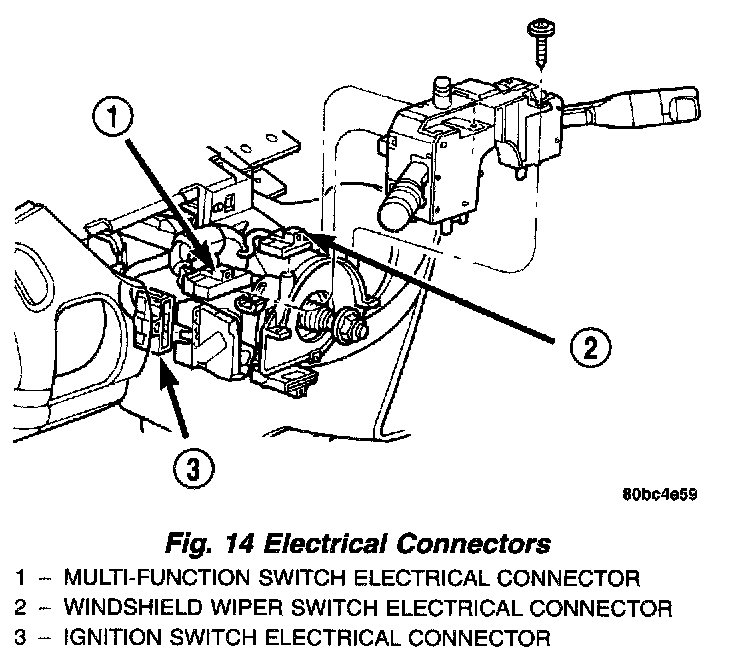 1

2

3

80bc4e59

Fig. 14 Electrical Connectors

1 – MULTI-FUNCTION SWITCH ELECTRICAL CONNECTOR
2 – WINDSHIELD WIPER SWITCH ELECTRICAL CONNECTOR
3 – IGNITION SWITCH ELECTRICAL CONNECTOR