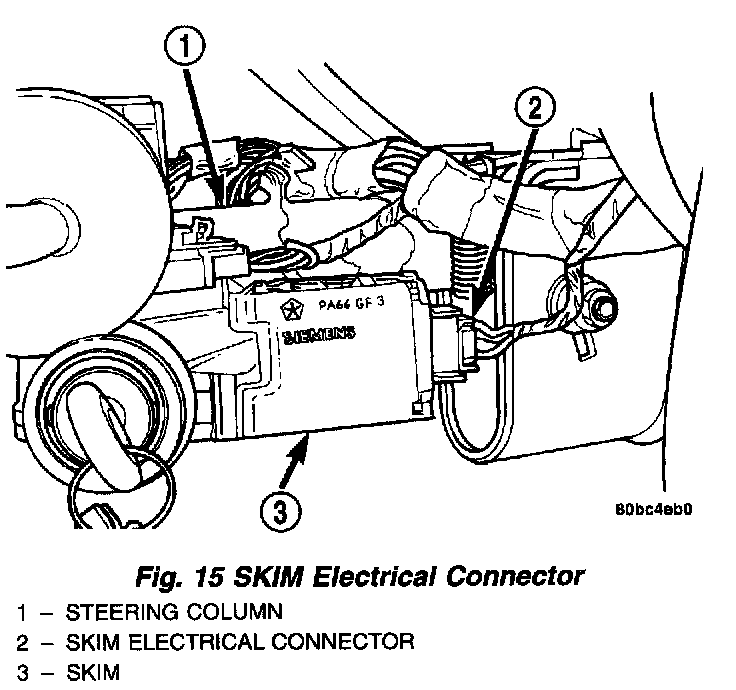 1

2

PA66 GF 3

SIEMENS

3

80bc4eb0

Fig. 15 SKIM Electrical Connector

1 – STEERING COLUMN
2 – SKIM ELECTRICAL CONNECTOR
3 – SKIM