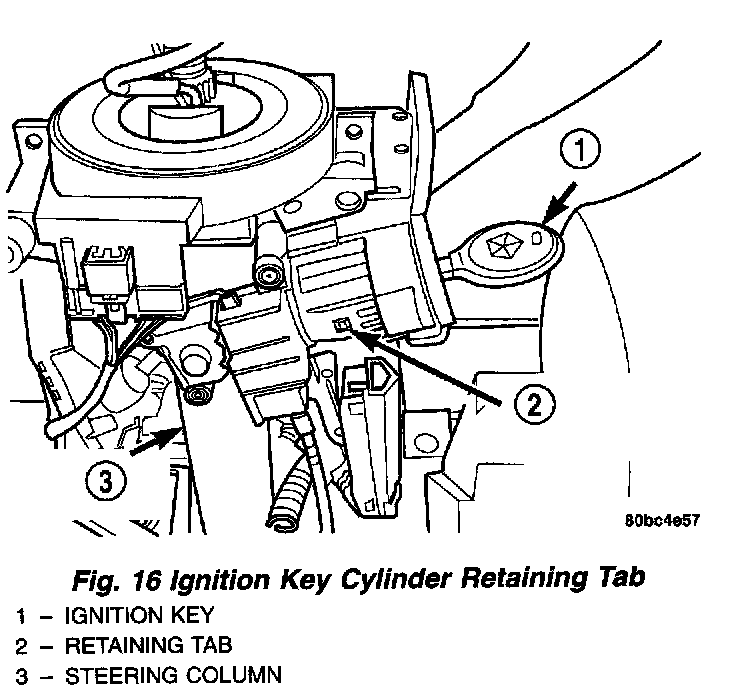 1

2

3

80bc4e57

Fig. 16 Ignition Key Cylinder Retaining Tab

1 – IGNITION KEY
2 – RETAINING TAB
3 – STEERING COLUMN