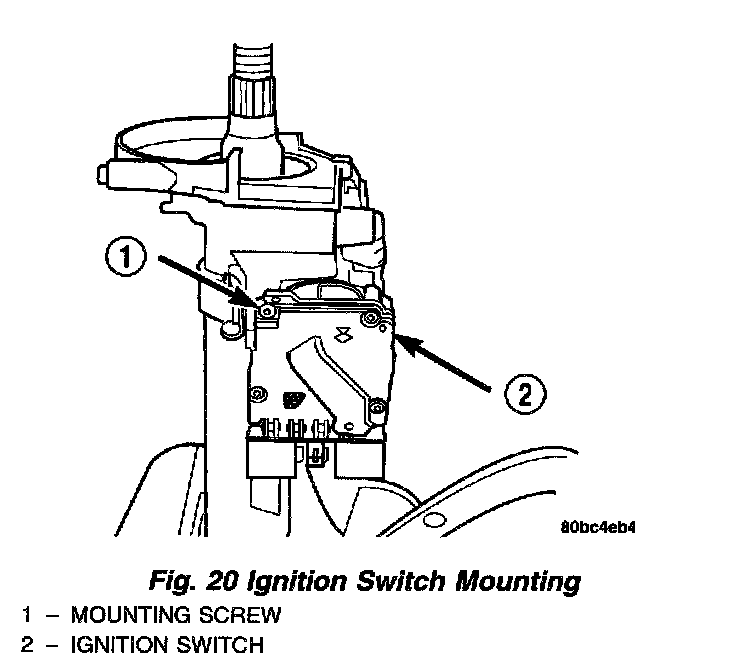 1

2

80bc4eb4

Fig. 20 Ignition Switch Mounting

1 – MOUNTING SCREW
2 – IGNITION SWITCH