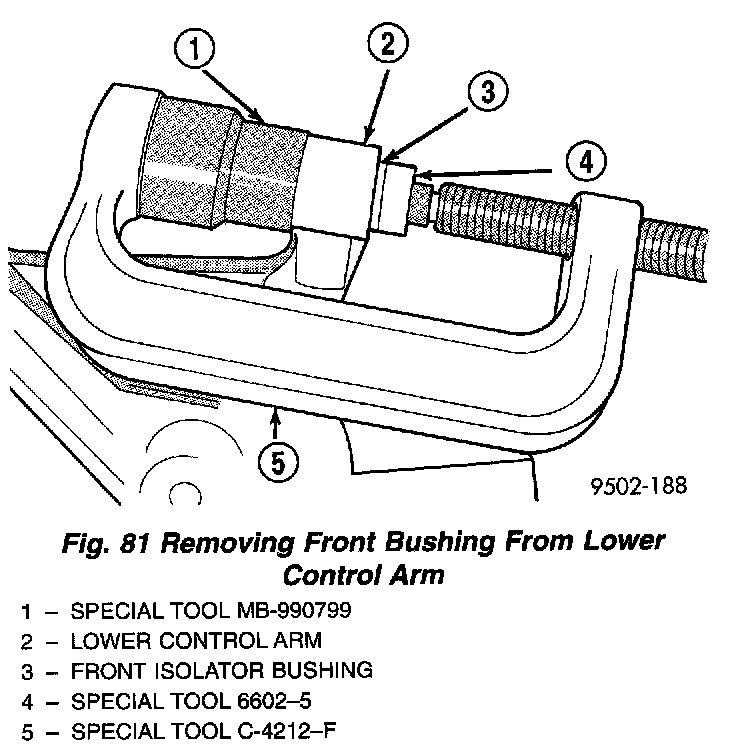 1
2
3
4
5
9502-188

Fig. 81 Removing Front Bushing From Lower Control Arm

1 – SPECIAL TOOL MB-990799
2 – LOWER CONTROL ARM
3 – FRONT ISOLATOR BUSHING
4 – SPECIAL TOOL 6602–5
5 – SPECIAL TOOL C-4212–F