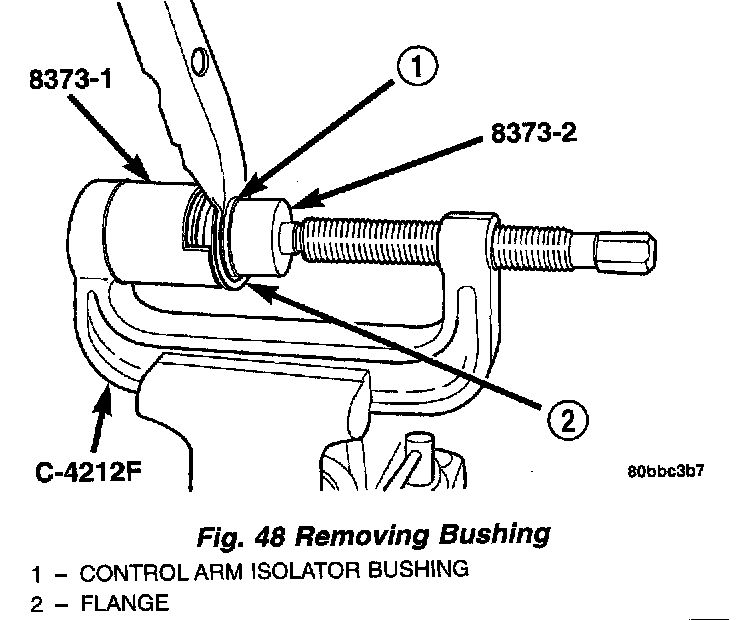 8373-1

1

8373-2

2

C-4212F

80bbc3b7

Fig. 48 Removing Bushing

1 – CONTROL ARM ISOLATOR BUSHING

2 – FLANGE