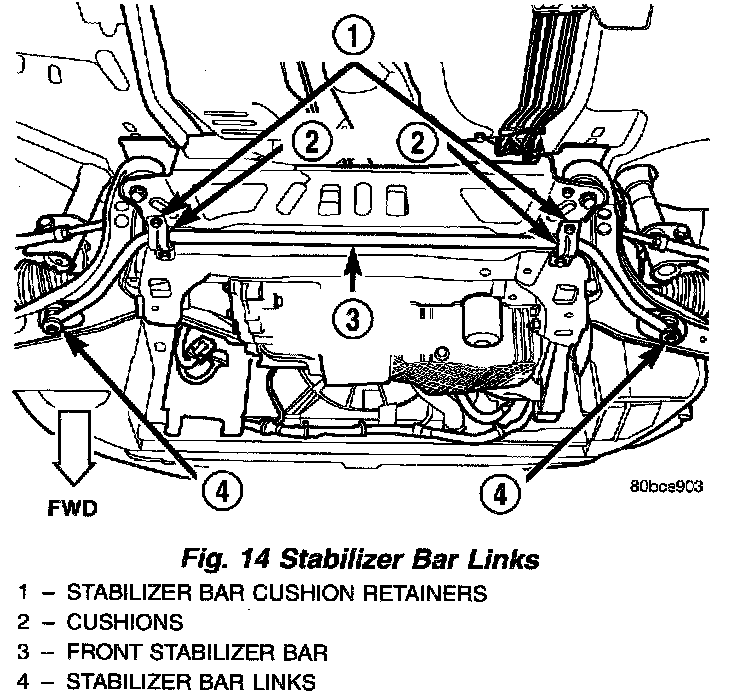 1

2

2

3

4

4

FWD

80bce903

Fig. 14 Stabilizer Bar Links

1 – STABILIZER BAR CUSHION RETAINERS
2 – CUSHIONS
3 – FRONT STABILIZER BAR
4 – STABILIZER BAR LINKS