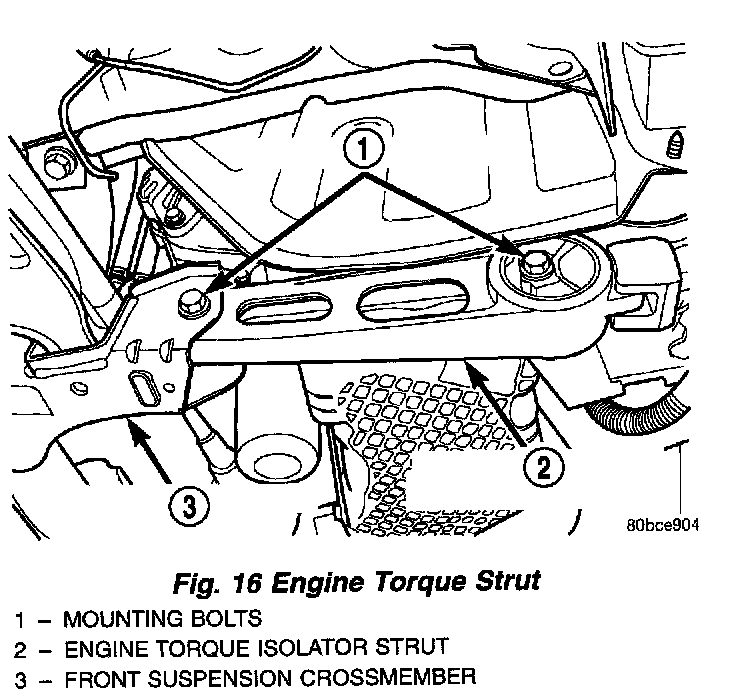 1

2

3

80bce904

Fig. 16 Engine Torque Strut

1 – MOUNTING BOLTS

2 – ENGINE TORQUE ISOLATOR STRUT

3 – FRONT SUSPENSION CROSSMEMBER