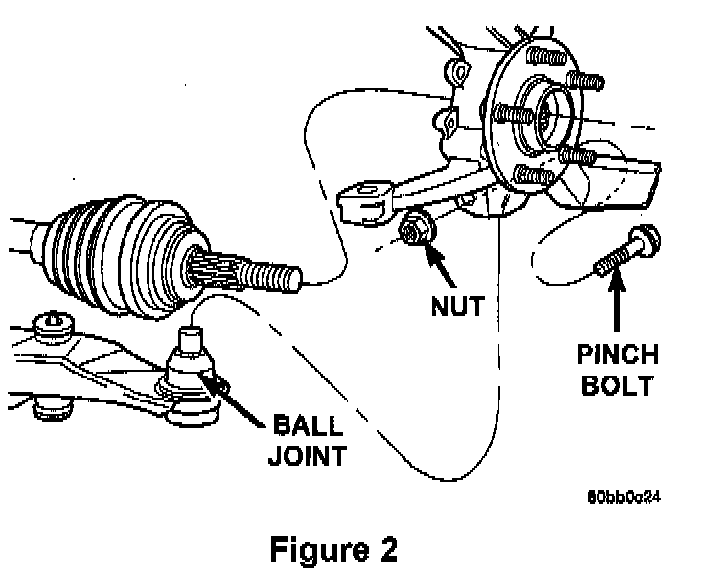 NUT

PINCH BOLT

BALL JOINT

80bb0a24

Figure 2