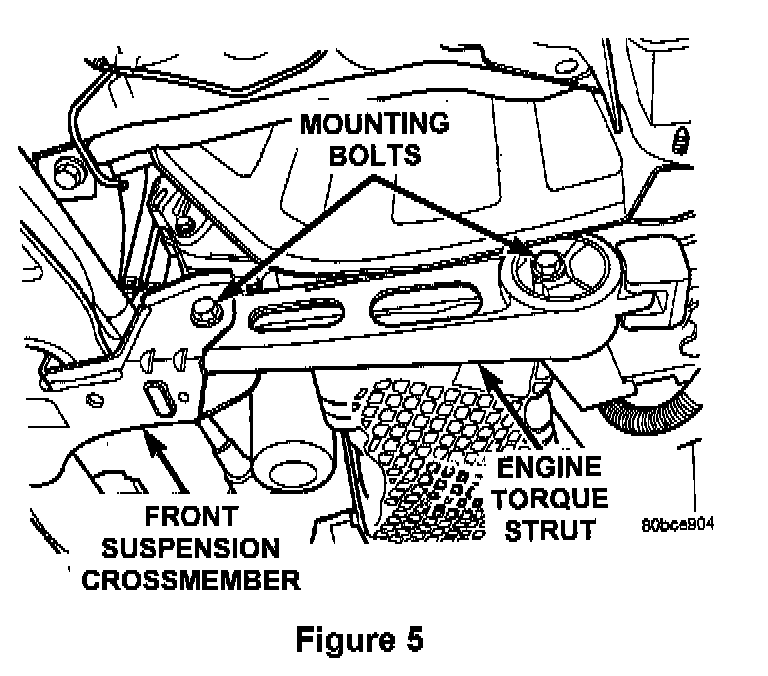 MOUNTING BOLTS

ENGINE TORQUE STRUT

FRONT SUSPENSION CROSSMEMBER

80bce904

Figure 5