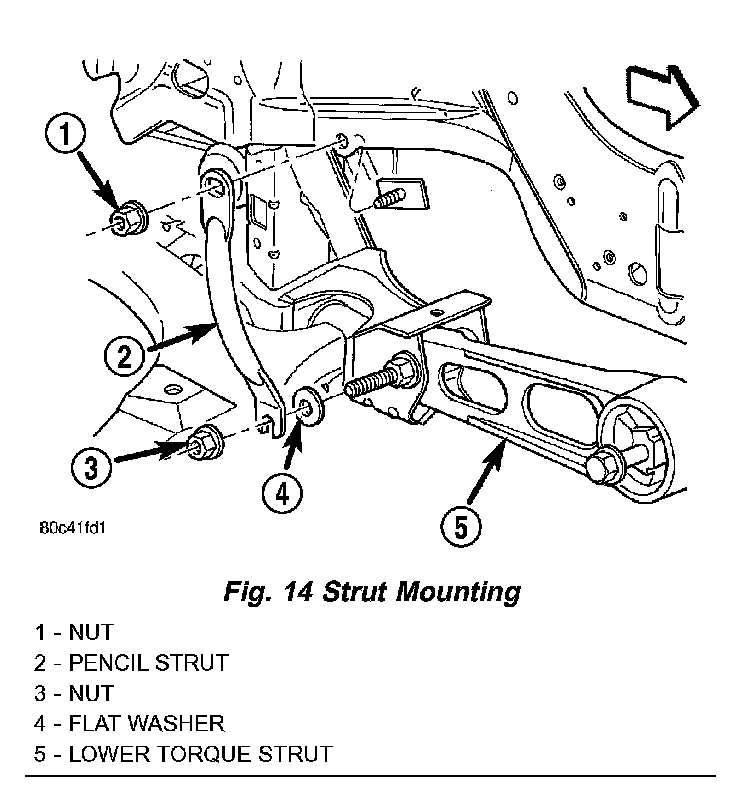 1
2
3
4
5
80c41fd1

Fig. 14 Strut Mounting

1 - NUT
2 - PENCIL STRUT
3 - NUT
4 - FLAT WASHER
5 - LOWER TORQUE STRUT