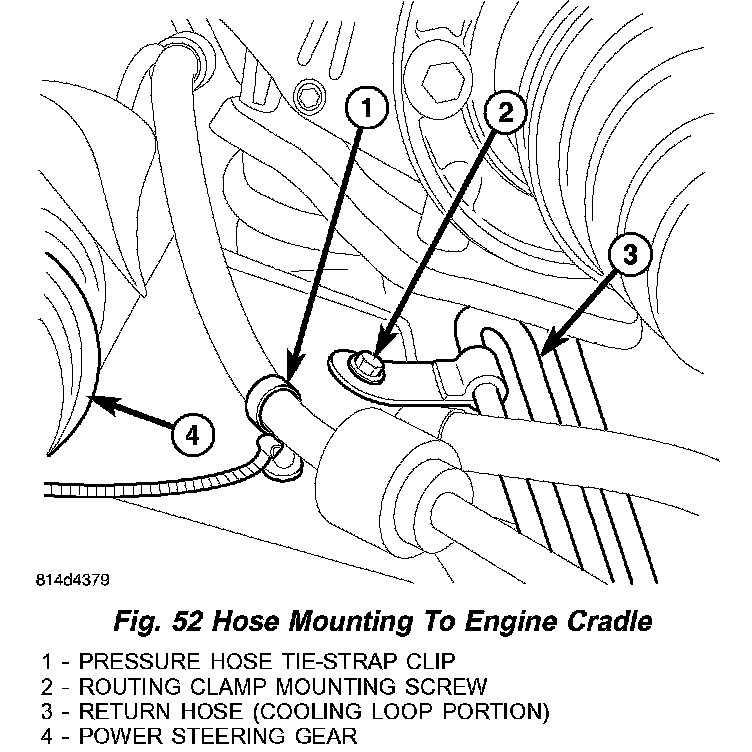 1
2
3
4

814d4379

Fig. 52 Hose Mounting To Engine Cradle

1 - PRESSURE HOSE TIE-STRAP CLIP
2 - ROUTING CLAMP MOUNTING SCREW
3 - RETURN HOSE (COOLING LOOP PORTION)
4 - POWER STEERING GEAR