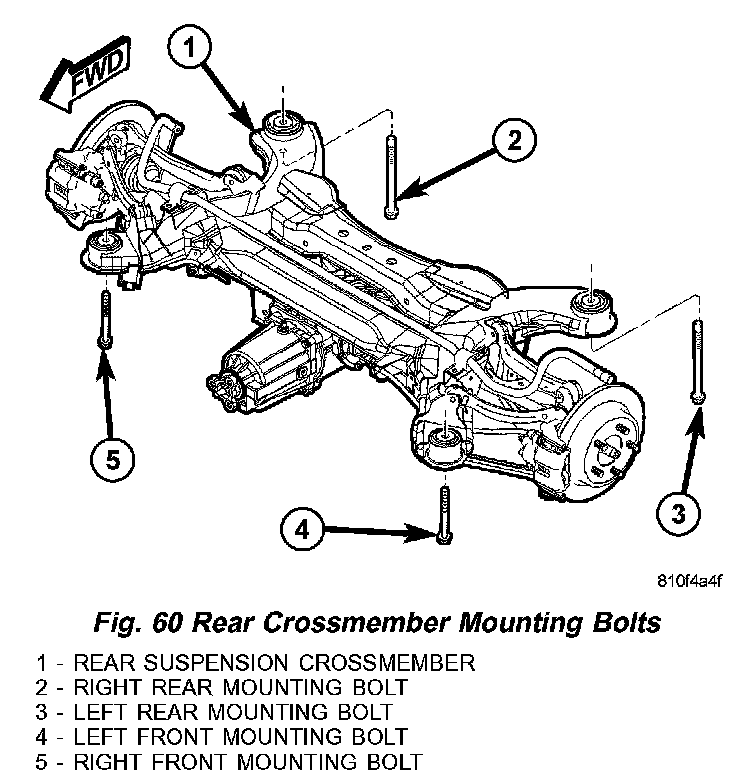 FWD

1

2

5

4

3

810f4a4f

Fig. 60 Rear Crossmember Mounting Bolts

1 - REAR SUSPENSION CROSSMEMBER
2 - RIGHT REAR MOUNTING BOLT
3 - LEFT REAR MOUNTING BOLT
4 - LEFT FRONT MOUNTING BOLT
5 - RIGHT FRONT MOUNTING BOLT