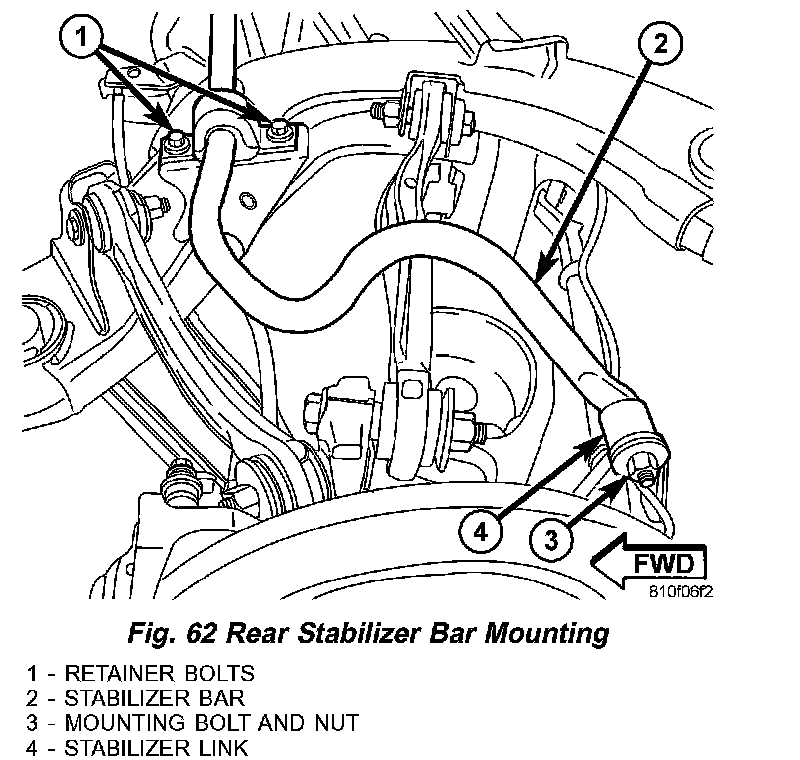 1
2
4
3
FWD
810f06f2

Fig. 62 Rear Stabilizer Bar Mounting

1 - RETAINER BOLTS
2 - STABILIZER BAR
3 - MOUNTING BOLT AND NUT
4 - STABILIZER LINK