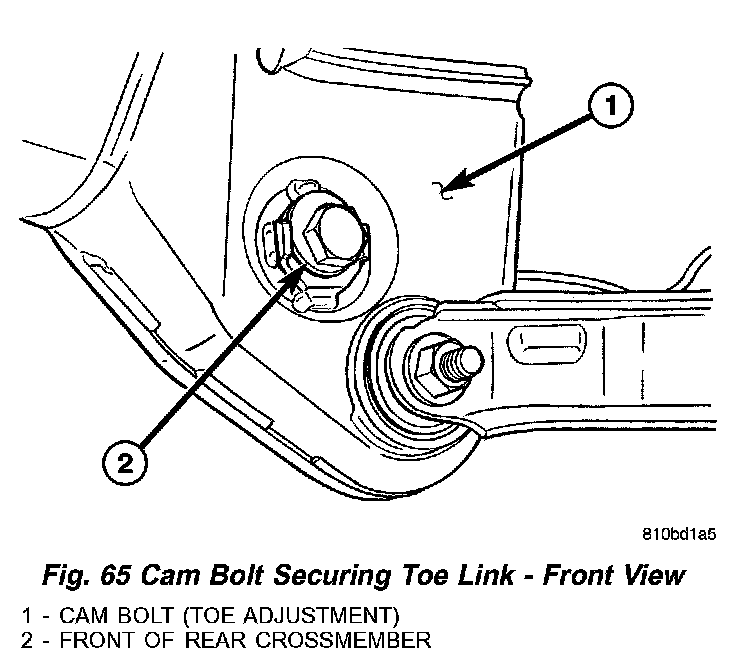 1

2

810bd1a5

Fig. 65 Cam Bolt Securing Toe Link - Front View

1 - CAM BOLT (TOE ADJUSTMENT)
2 - FRONT OF REAR CROSSMEMBER