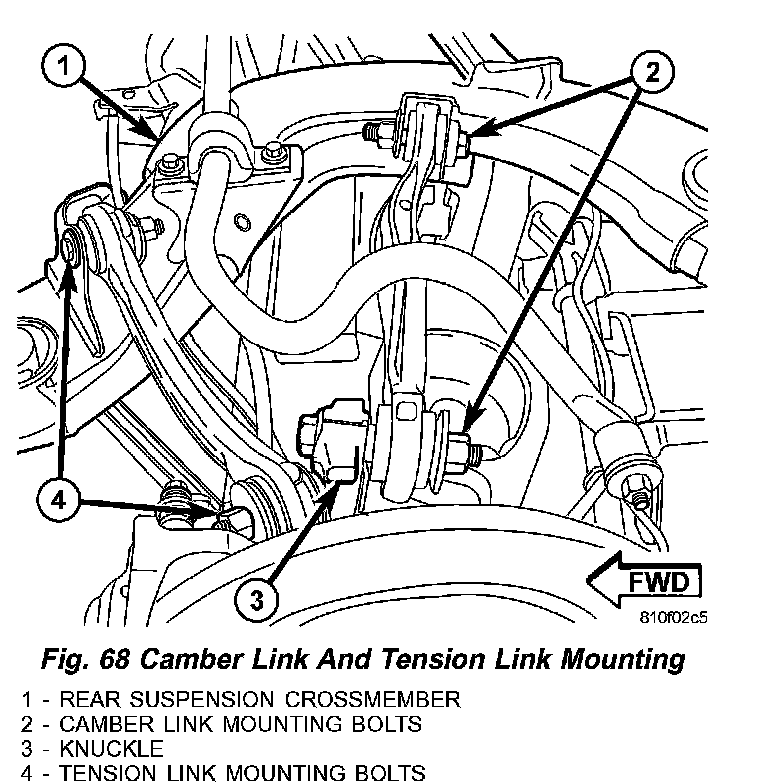 1
2
4
3
FWD
810f02c5

Fig. 68 Camber Link And Tension Link Mounting

1 - REAR SUSPENSION CROSSMEMBER
2 - CAMBER LINK MOUNTING BOLTS
3 - KNUCKLE
4 - TENSION LINK MOUNTING BOLTS