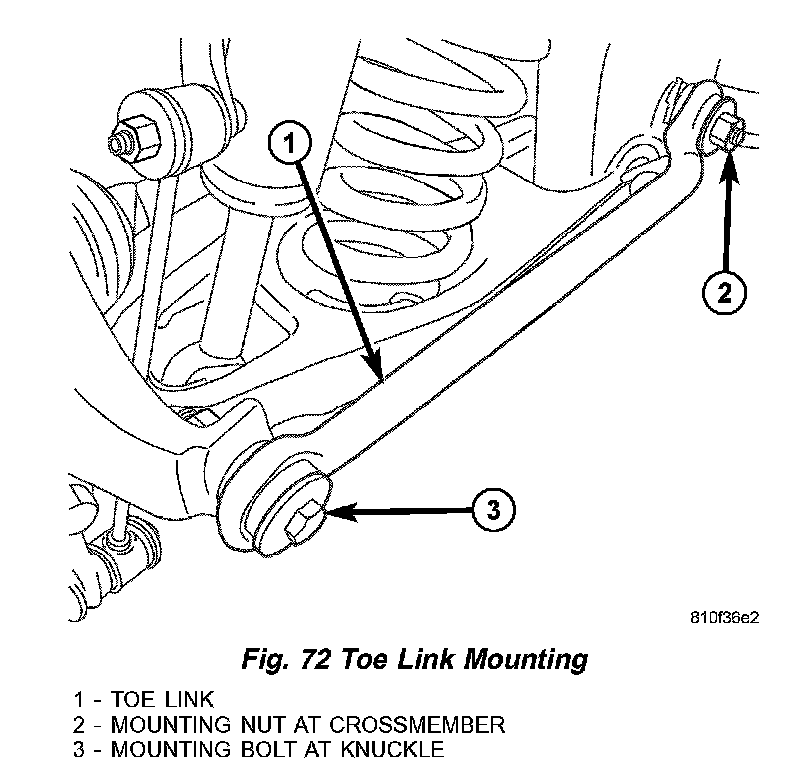 1

2

3

810f36e2

Fig. 72 Toe Link Mounting

1 - TOE LINK
2 - MOUNTING NUT AT CROSSMEMBER
3 - MOUNTING BOLT AT KNUCKLE