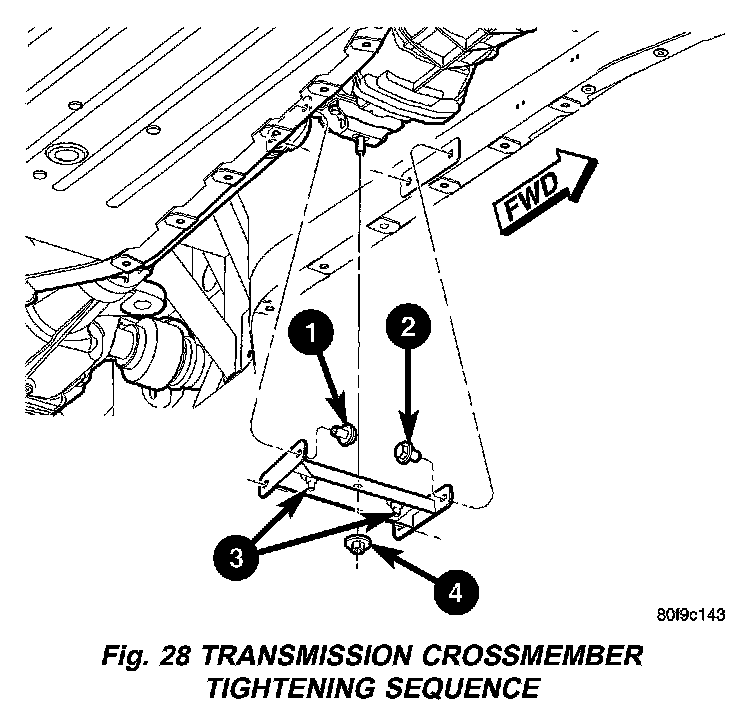 FWD

1

2

3

4

80f9c143

Fig. 28 TRANSMISSION CROSSMEMBER TIGHTENING SEQUENCE