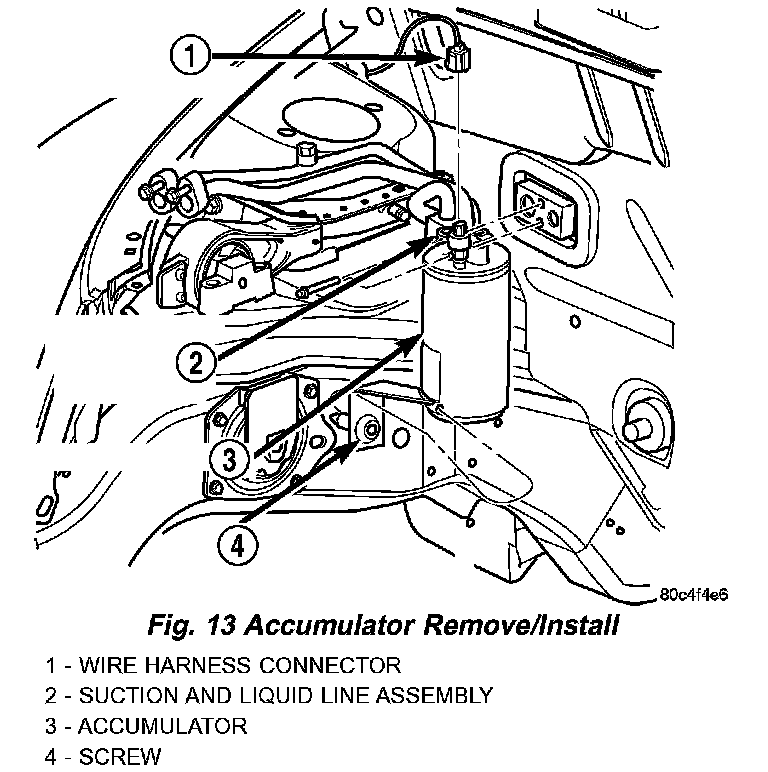 1

2

3

4

80c4f4e6

Fig. 13 Accumulator Remove/Install

1 - WIRE HARNESS CONNECTOR
2 - SUCTION AND LIQUID LINE ASSEMBLY
3 - ACCUMULATOR
4 - SCREW