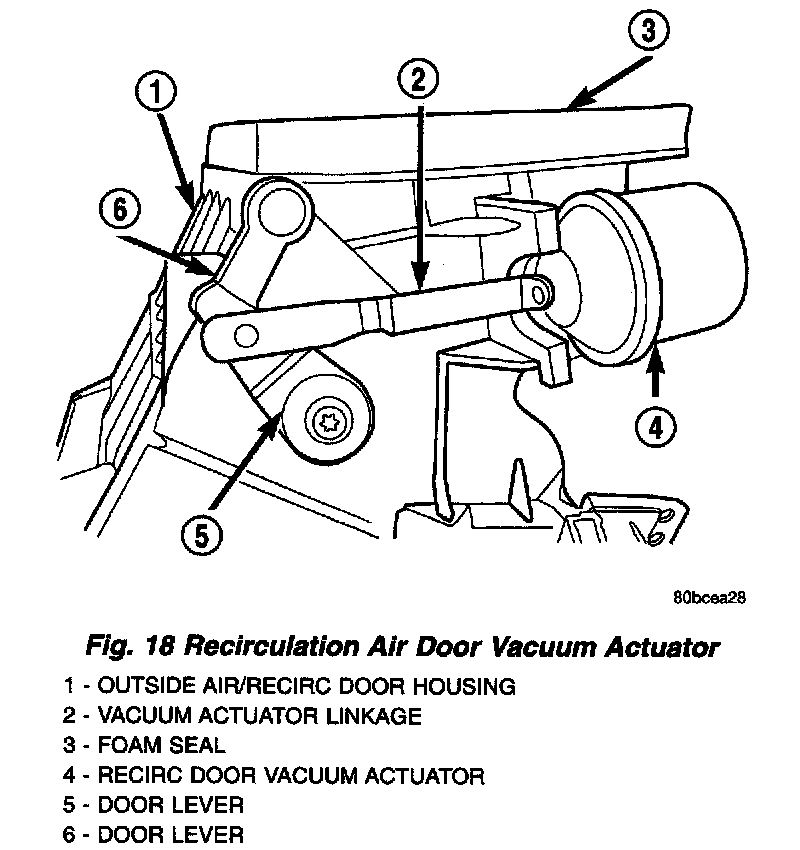 3

2

1

6

4

5

80bcea28

Fig. 18 Recirculation Air Door Vacuum Actuator

1 - OUTSIDE AIR/RECIRC DOOR HOUSING
2 - VACUUM ACTUATOR LINKAGE
3 - FOAM SEAL
4 - RECIRC DOOR VACUUM ACTUATOR
5 - DOOR LEVER
6 - DOOR LEVER