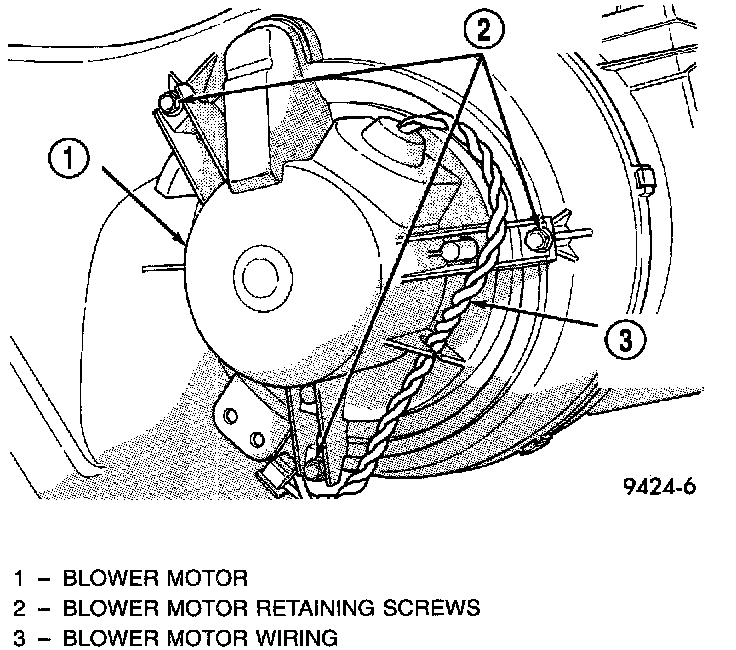 2

1

3

9424-6

1 – BLOWER MOTOR
2 – BLOWER MOTOR RETAINING SCREWS
3 – BLOWER MOTOR WIRING