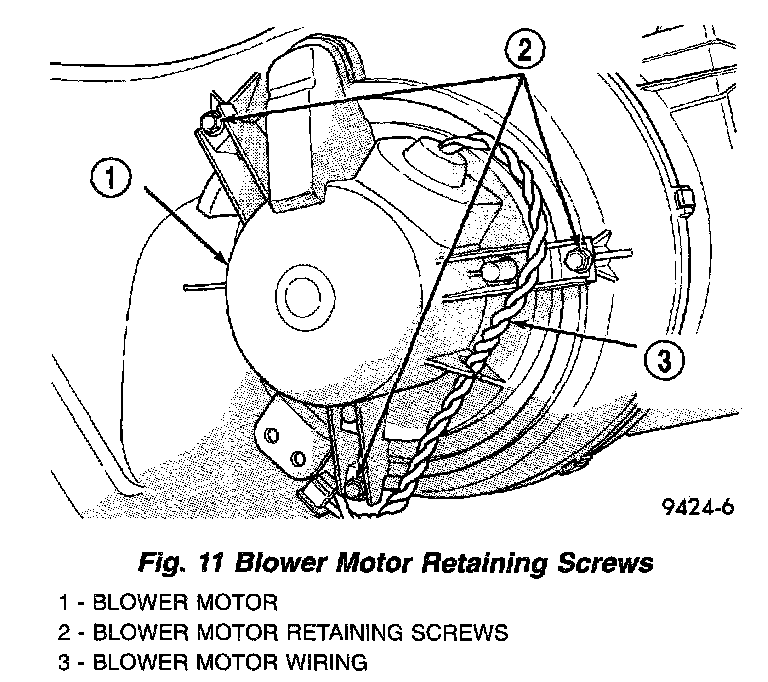 2
1
3
9424-6

Fig. 11 Blower Motor Retaining Screws

1 - BLOWER MOTOR
2 - BLOWER MOTOR RETAINING SCREWS
3 - BLOWER MOTOR WIRING