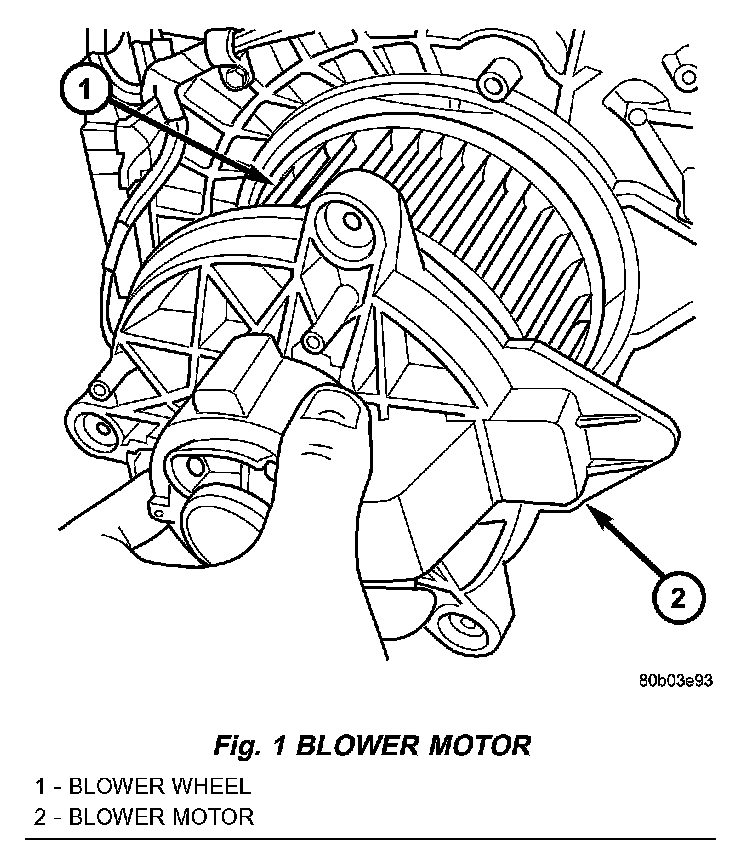 1

2

80b03e93

Fig. 1 BLOWER MOTOR

1 - BLOWER WHEEL
2 - BLOWER MOTOR