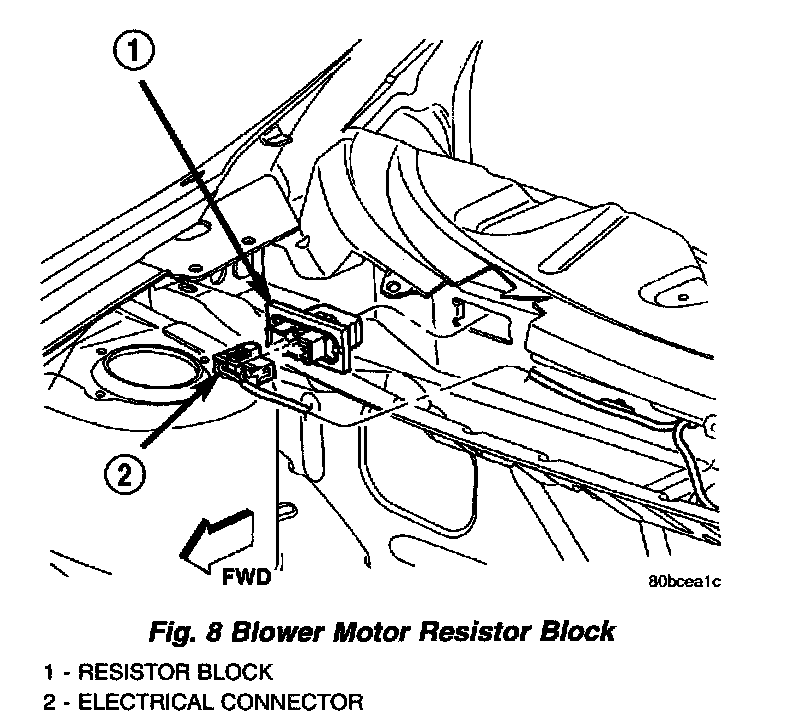 1

2

FWD

80bcea1c

Fig. 8 Blower Motor Resistor Block

1 - RESISTOR BLOCK
2 - ELECTRICAL CONNECTOR