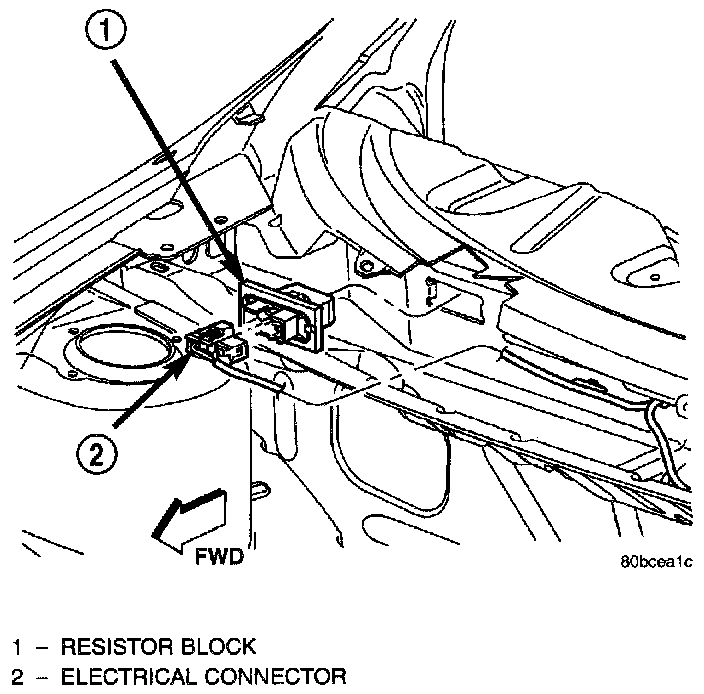 1

2

FWD

80bcea1c

1 – RESISTOR BLOCK
2 – ELECTRICAL CONNECTOR