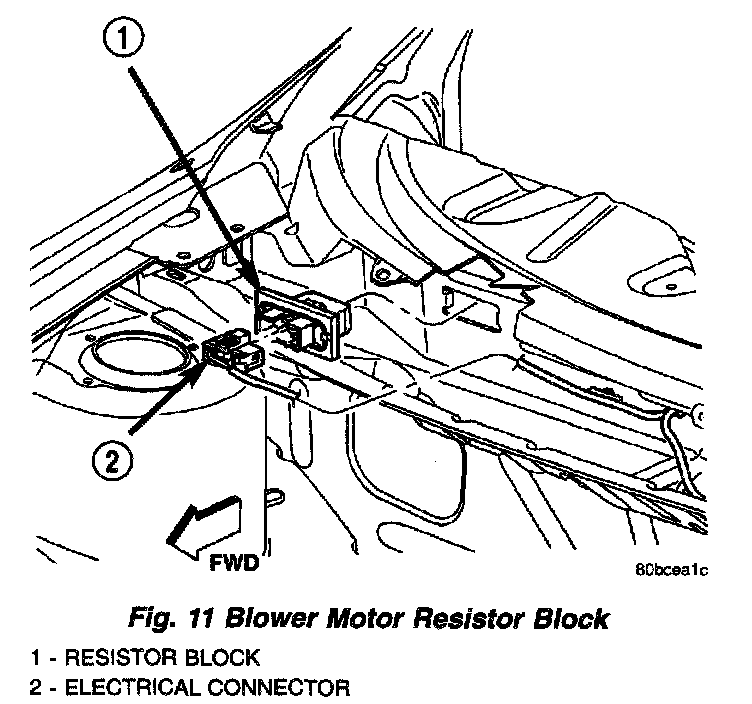 1

2

FWD

80bcea1c

Fig. 11 Blower Motor Resistor Block

1 - RESISTOR BLOCK
2 - ELECTRICAL CONNECTOR