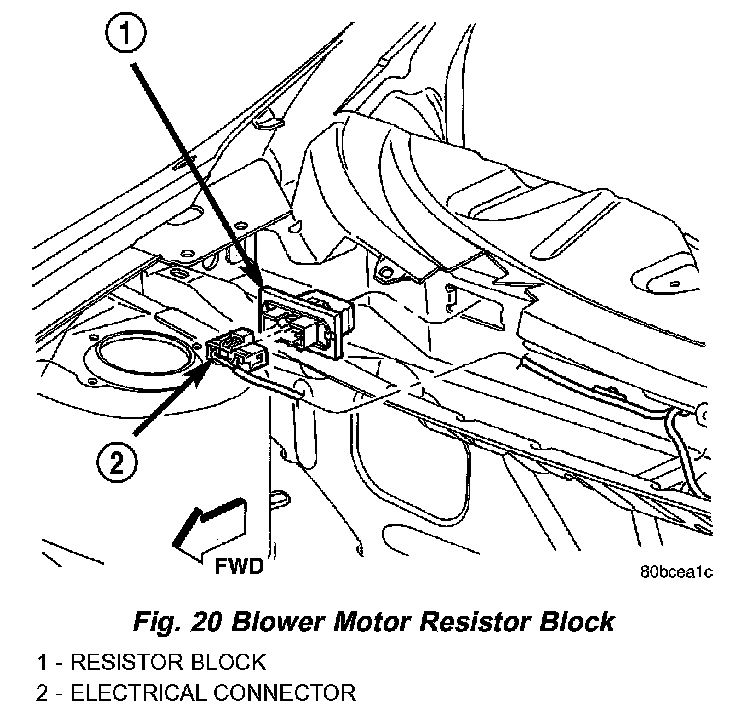 1

2

FWD

80bcea1c

Fig. 20 Blower Motor Resistor Block

1 - RESISTOR BLOCK
2 - ELECTRICAL CONNECTOR