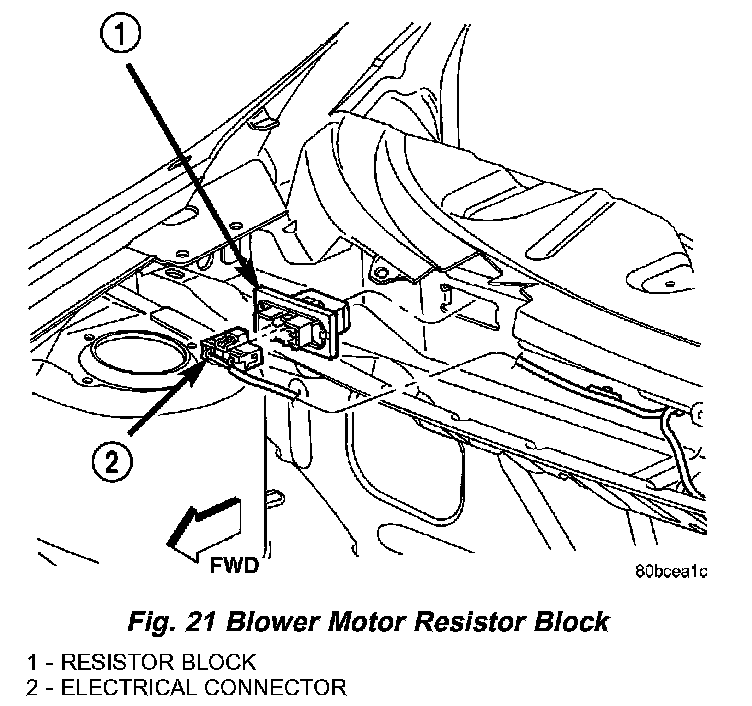 1

2

FWD

80bcea1c

Fig. 21 Blower Motor Resistor Block

1 - RESISTOR BLOCK
2 - ELECTRICAL CONNECTOR