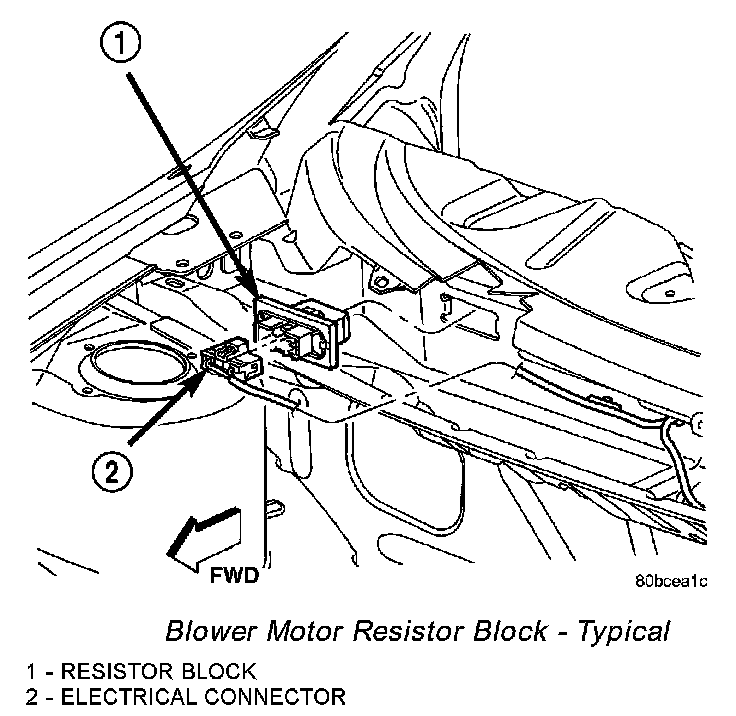 1

2

FWD

80bcea1c

Blower Motor Resistor Block - Typical

1 - RESISTOR BLOCK
2 - ELECTRICAL CONNECTOR