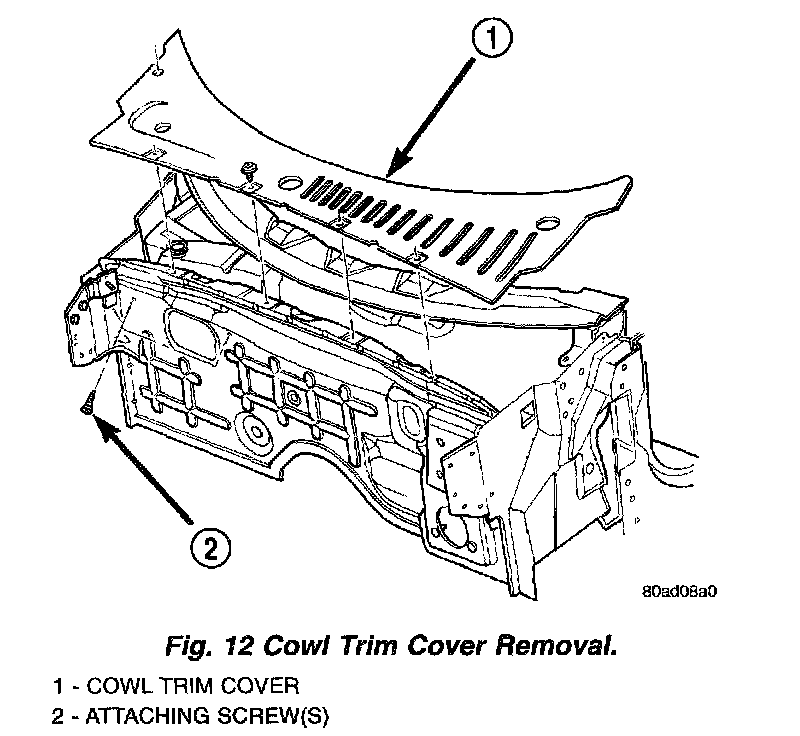 1

2

80ad08a0

Fig. 12 Cowl Trim Cover Removal.

1 - COWL TRIM COVER
2 - ATTACHING SCREW(S)