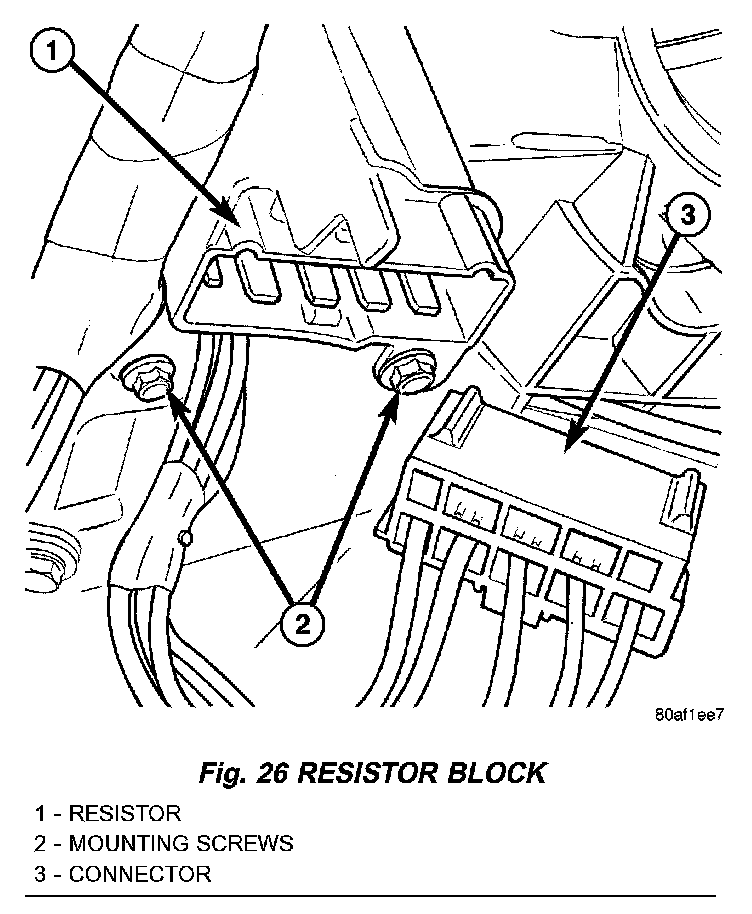 1

3

2

80af1ee7

Fig. 26 RESISTOR BLOCK

1 - RESISTOR
2 - MOUNTING SCREWS
3 - CONNECTOR