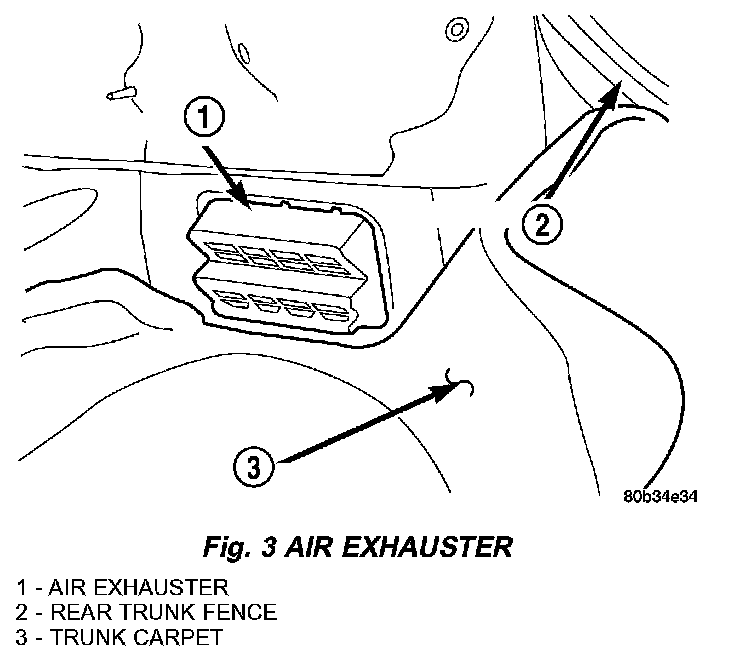 1

2

3

80b34e34

Fig. 3 AIR EXHAUSTER

1 - AIR EXHAUSTER
2 - REAR TRUNK FENCE
3 - TRUNK CARPET