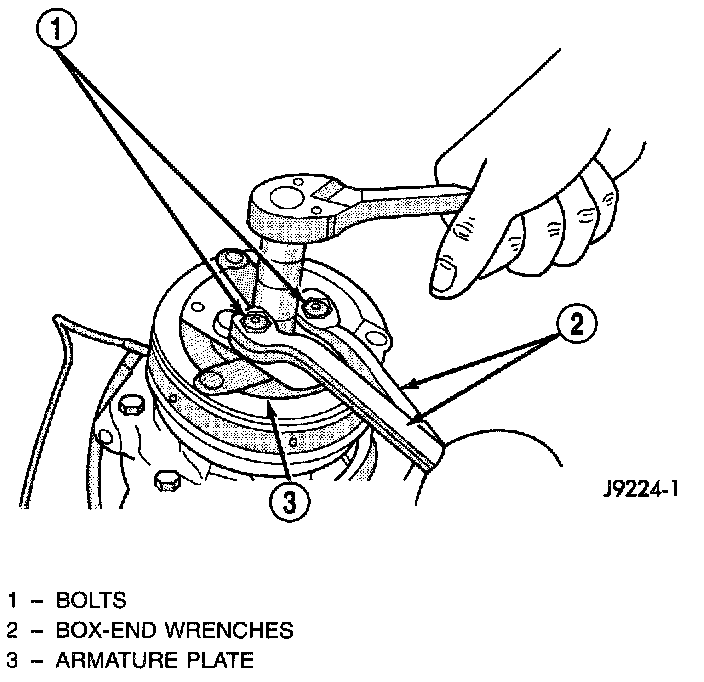 1

2

3

J9224-1

1 – BOLTS
2 – BOX-END WRENCHES
3 – ARMATURE PLATE