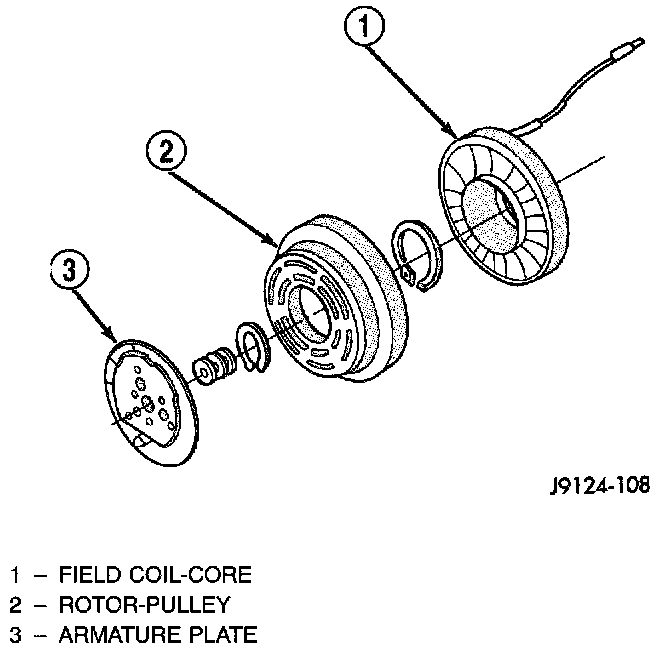 1

2

3

J9124-108

1 – FIELD COIL-CORE
2 – ROTOR-PULLEY
3 – ARMATURE PLATE