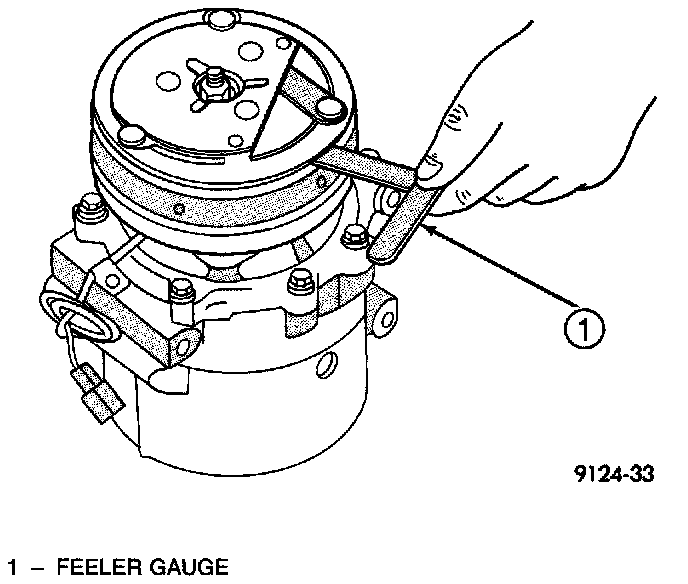 1

9124-33

1 – FEELER GAUGE