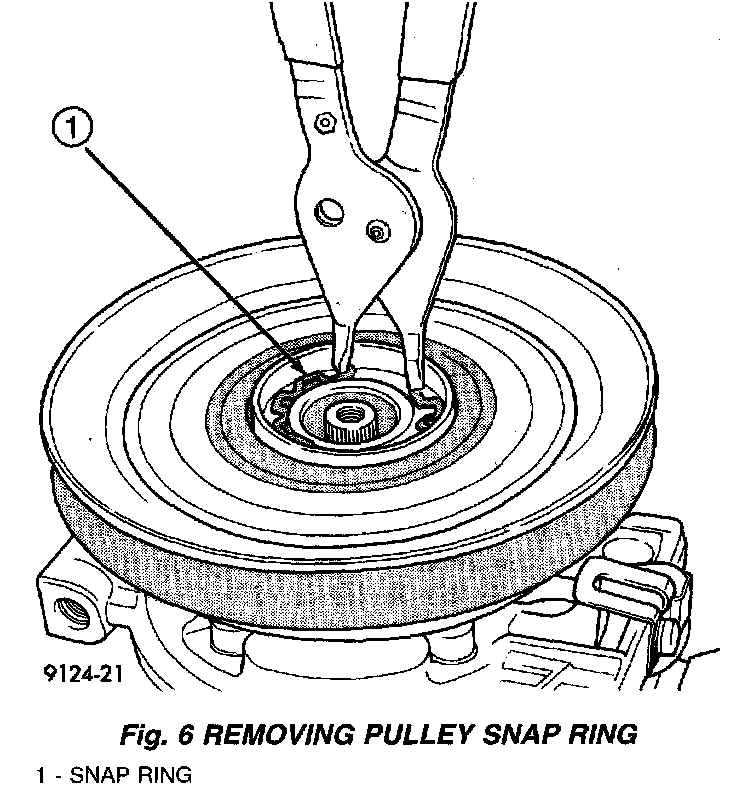 1

9124-21

Fig. 6 REMOVING PULLEY SNAP RING

1 - SNAP RING