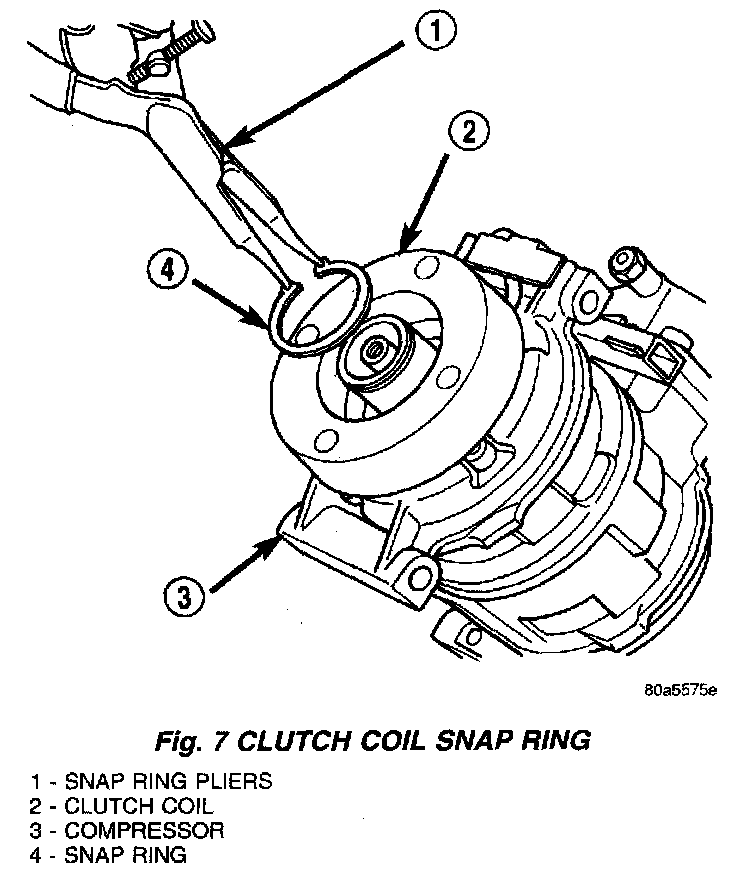 1

2

4

3

80a5575e

Fig. 7 CLUTCH COIL SNAP RING

1 - SNAP RING PLIERS
2 - CLUTCH COIL
3 - COMPRESSOR
4 - SNAP RING