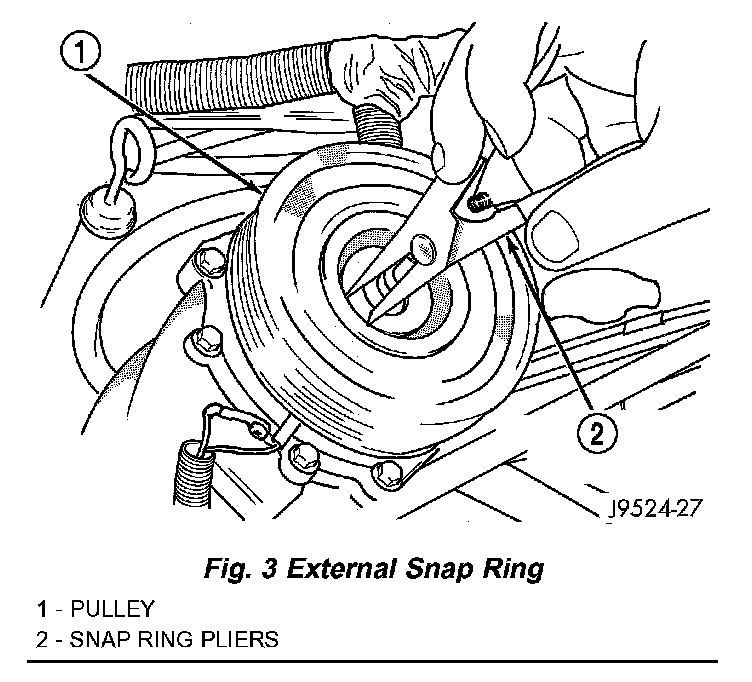 1

2

J9524-27

Fig. 3 External Snap Ring

1 - PULLEY
2 - SNAP RING PLIERS