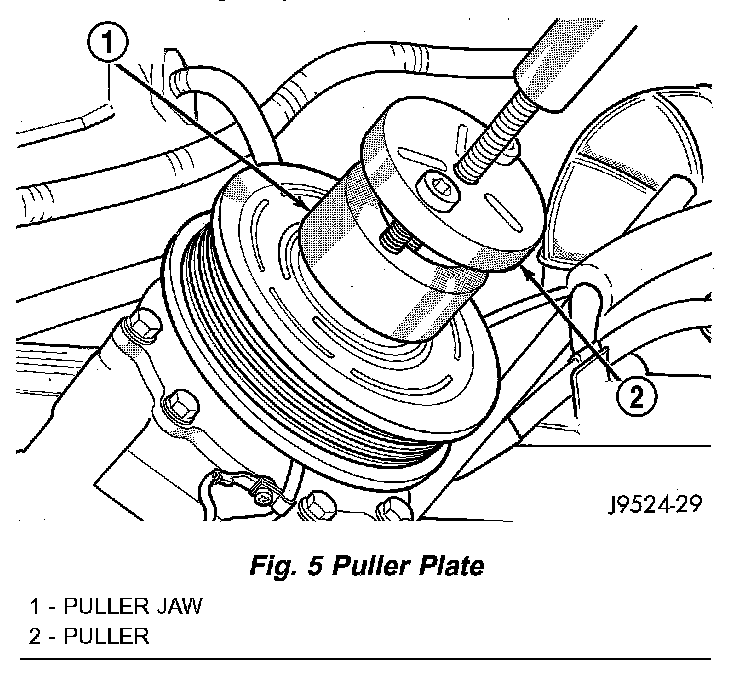 1

2

J9524-29

Fig. 5 Puller Plate

1 - PULLER JAW
2 - PULLER