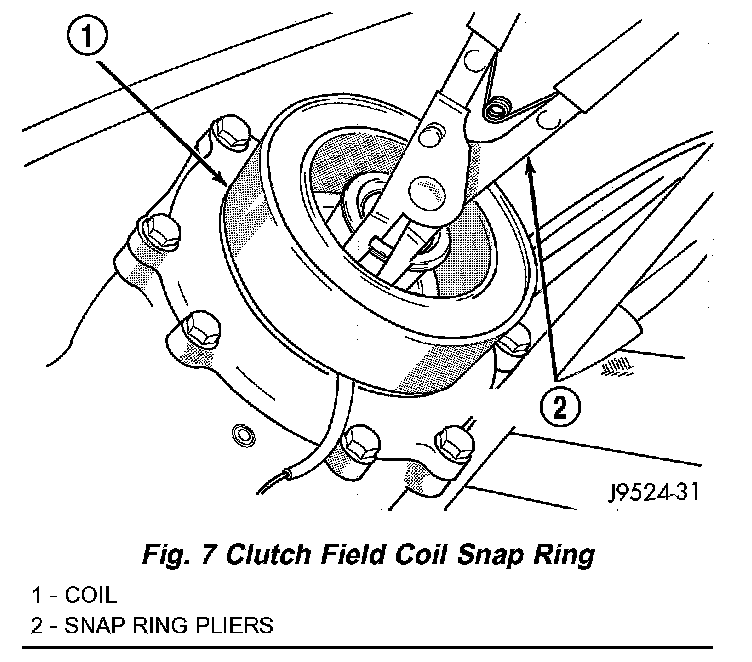 1

2

J9524-31

Fig. 7 Clutch Field Coil Snap Ring

1 - COIL
2 - SNAP RING PLIERS