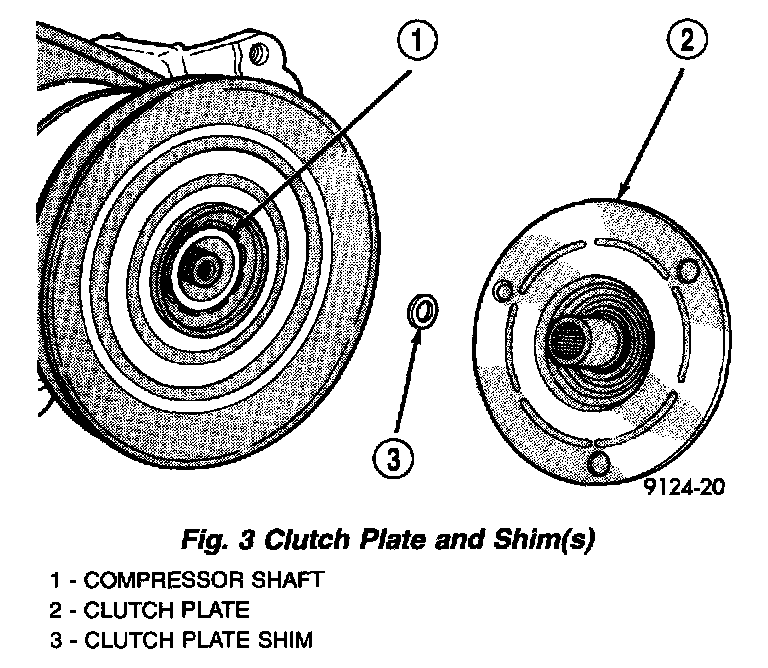 1

2

3

9124-20

Fig. 3 Clutch Plate and Shim(s)

1 - COMPRESSOR SHAFT
2 - CLUTCH PLATE
3 - CLUTCH PLATE SHIM