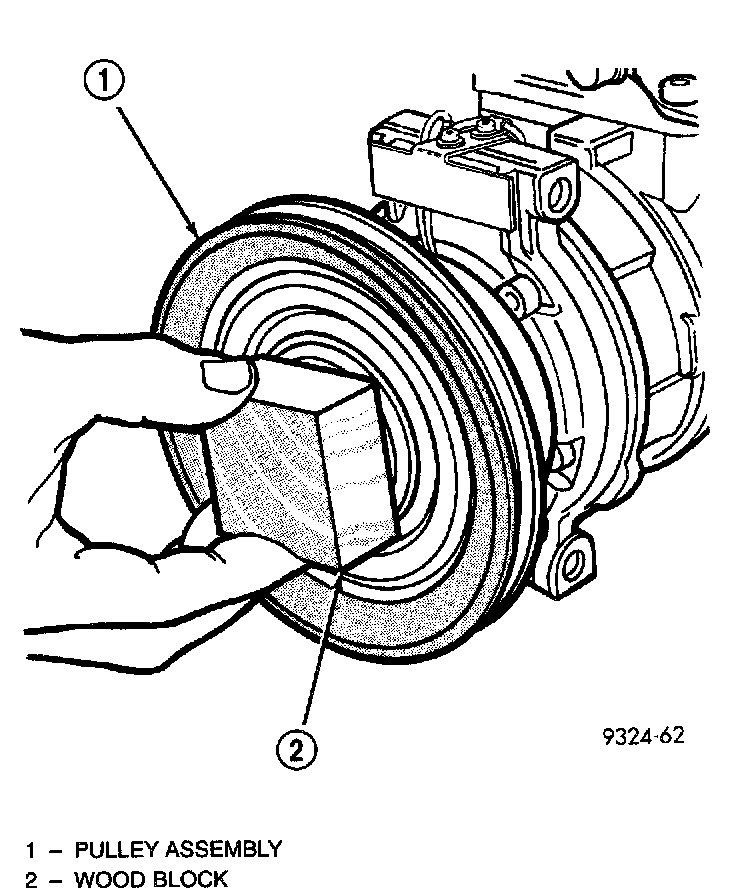 1

2

9324-62

1 – PULLEY ASSEMBLY
2 – WOOD BLOCK